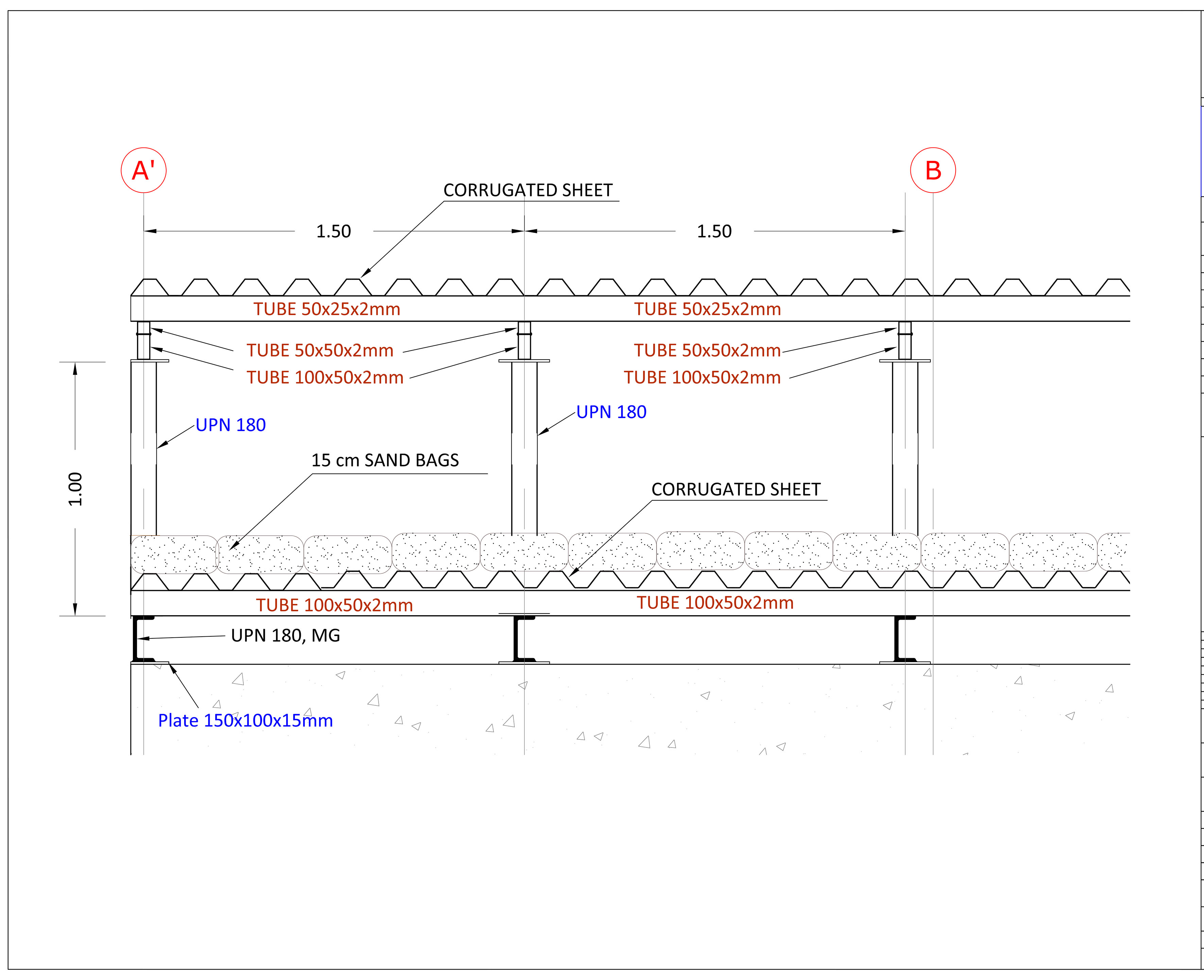 A'

B

CORRUGATED SHEET

1.50

1.50

TUBE 50x25x2mm

TUBE 50x25x2mm

TUBE 50x50x2mm

TUBE 100x50x2mm

TUBE 50x50x2mm

TUBE 100x50x2mm

UPN 180

UPN 180

1.00

15 cm SAND BAGS

CORRUGATED SHEET

TUBE 100x50x2mm

TUBE 100x50x2mm

UPN 180, MG

Plate 150x100x15mm